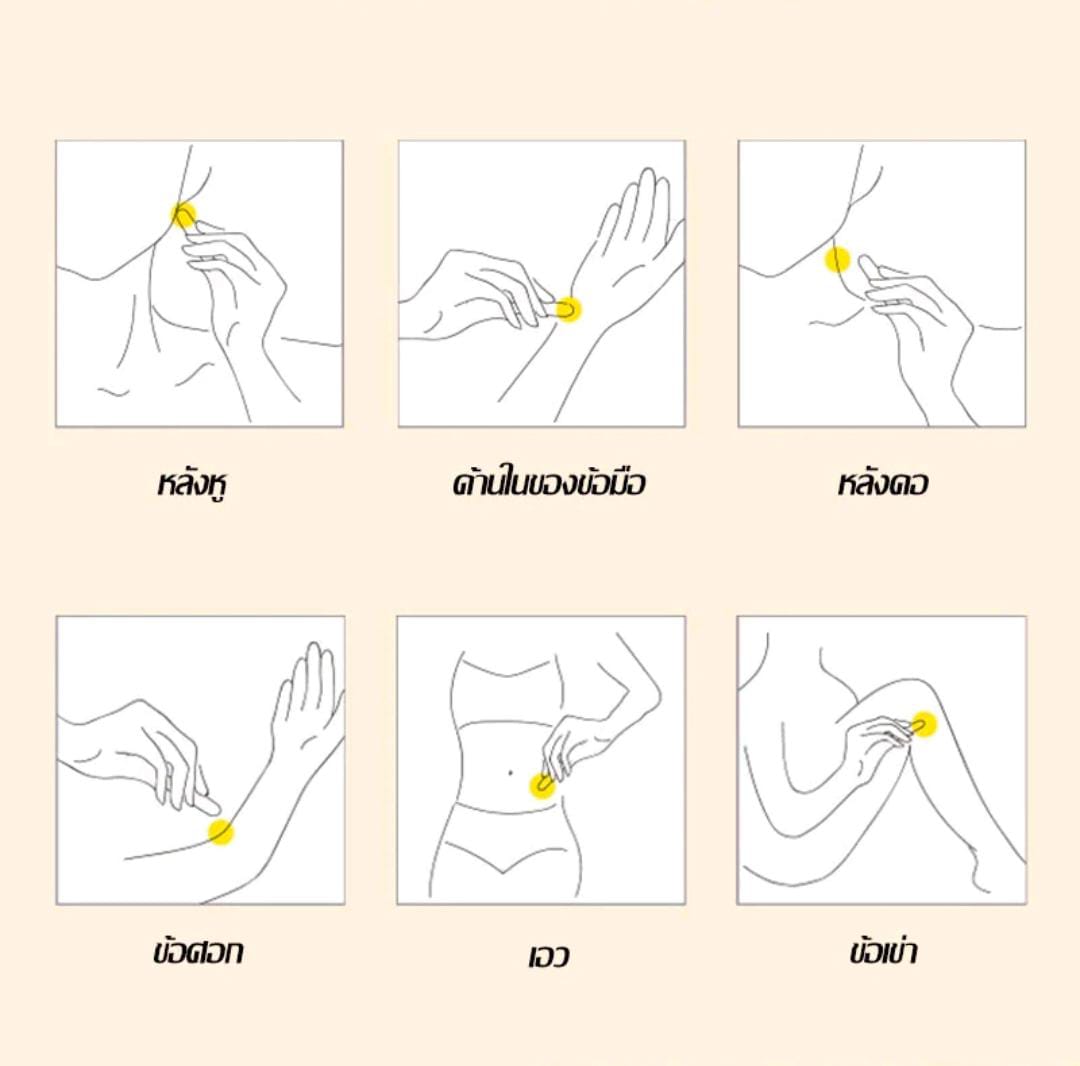 หลังหู

ด้านในของข้อมือ

หลังคอ

ข้อศอก

เอว

ข้อเข่า